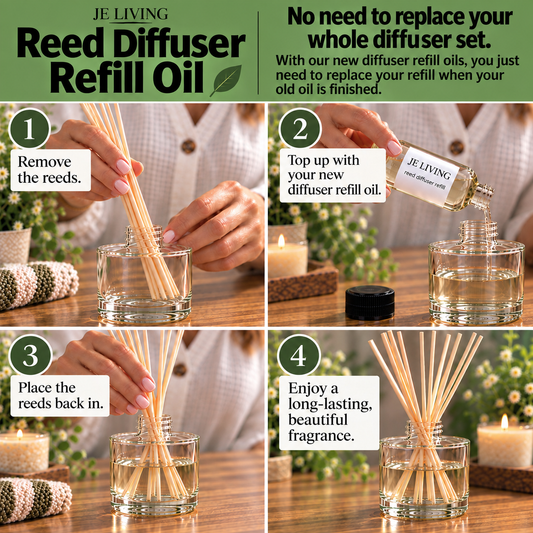 JE LIVING
Reed Diffuser Refill Oil

No need to replace your whole diffuser set.
With our new diffuser refill oils, you just need to replace your refill when your old oil is finished.

1
Remove the reeds.

2
Top up with your new diffuser refill oil.

JE LIVING
reed diffuser refill

3
Place the reeds back in.

4
Enjoy a long-lasting, beautiful fragrance.