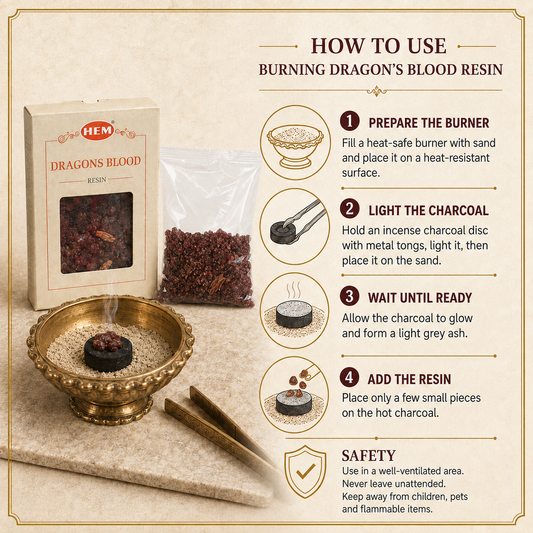 HEM
DRAGONS BLOOD
RESIN

HOW TO USE
BURNING DRAGON'S BLOOD RESIN

1 PREPARE THE BURNER
Fill a heat-safe burner with sand and place it on a heat-resistant surface.

2 LIGHT THE CHARCOAL
Hold an incense charcoal disc with metal tongs, light it, then place it on the sand.

3 WAIT UNTIL READY
Allow the charcoal to glow and form a light grey ash.

4 ADD THE RESIN
Place only a few small pieces on the hot charcoal.

SAFETY
Use in a well-ventilated area.
Never leave unattended.
Keep away from children, pets and flammable items.